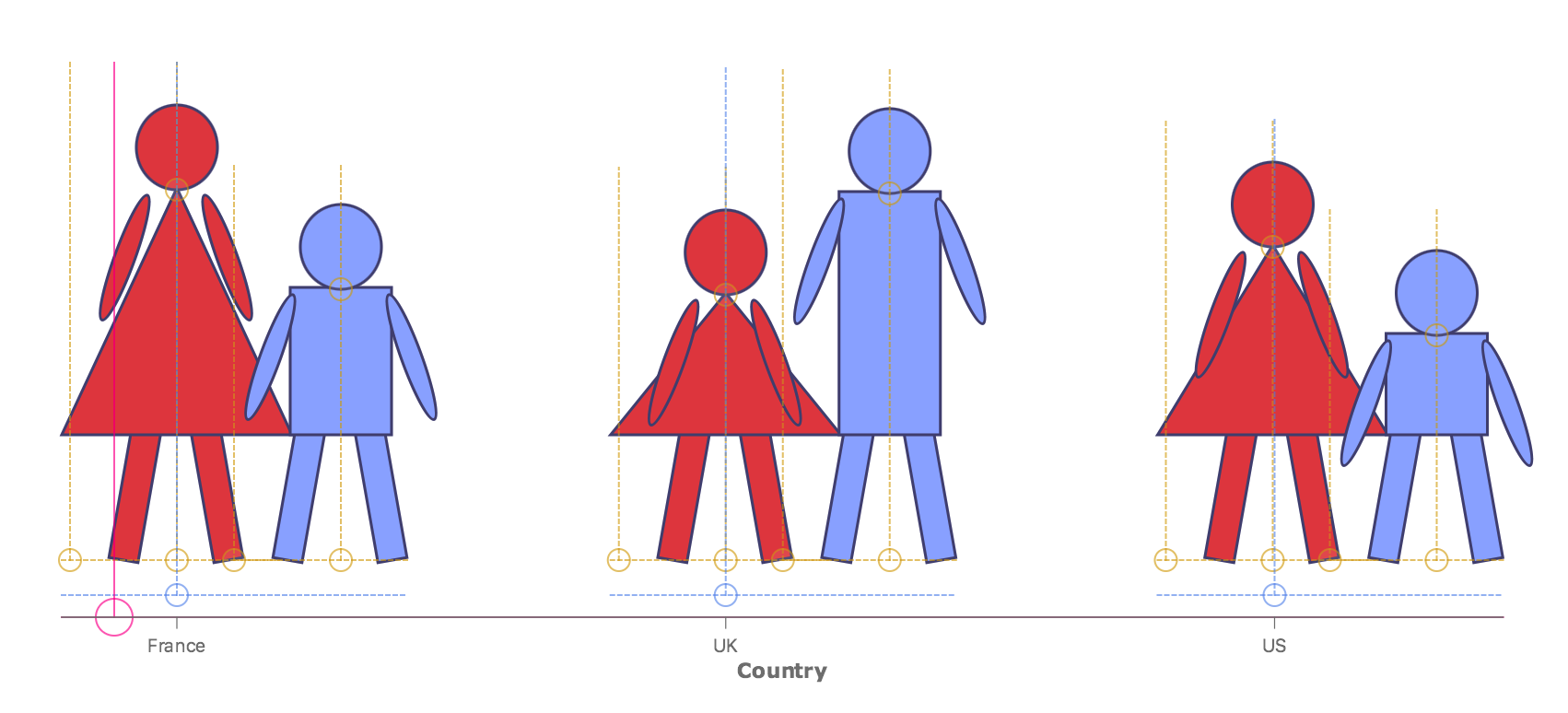 France
UK
US
Country