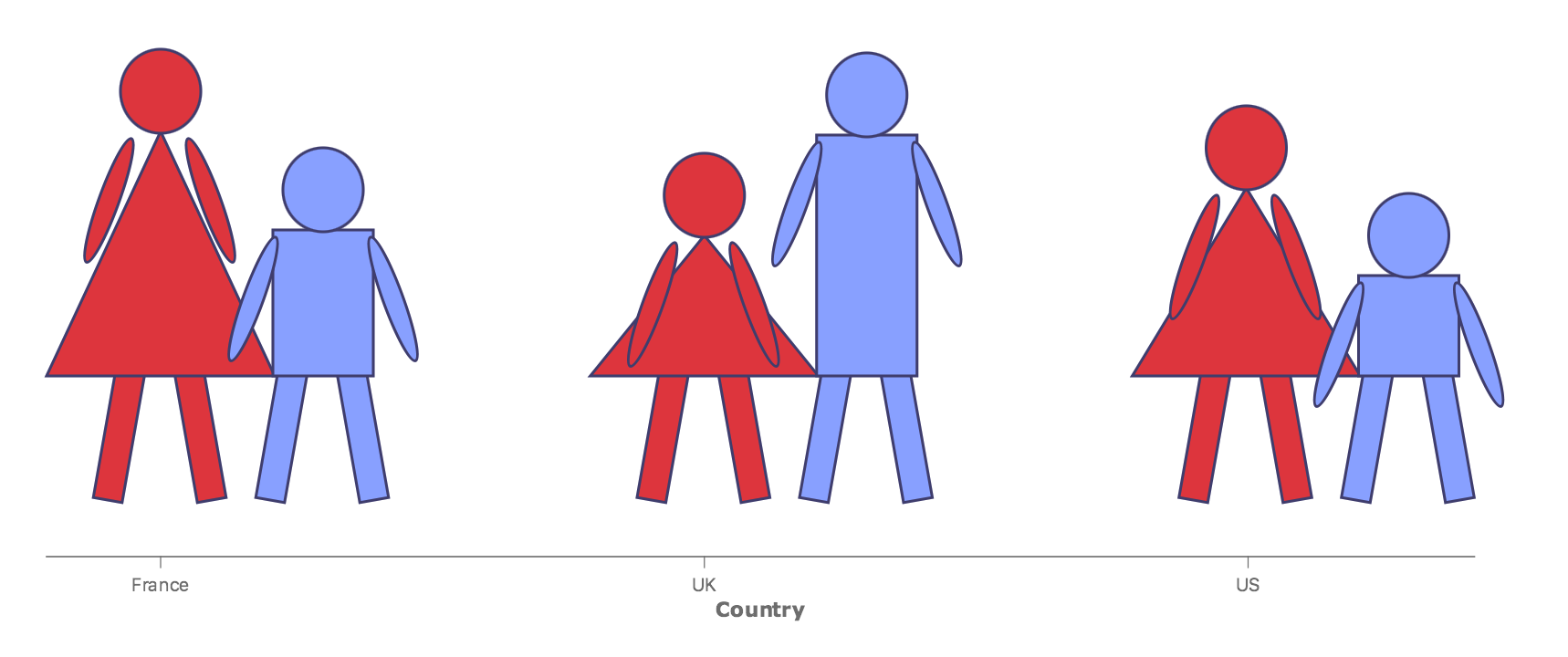 France

UK

US

Country